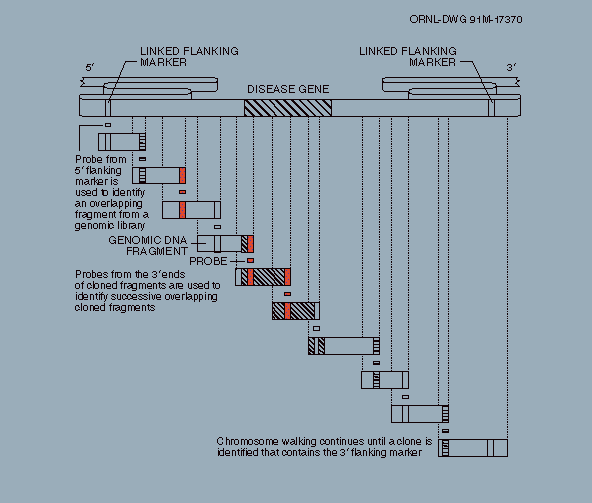 ORNL-DWG 91M-17370

LINKED FLANKING MARKER

LINKED FLANKING MARKER

5′

3′

DISEASE GENE

Probe from 5′ flanking marker is used to identify an overlapping fragment from a genomic library

GENOMIC DNA FRAGMENT

PROBE

Probes from the 3′ ends of cloned fragments are used to identify successive overlapping cloned fragments

Chromosome walking continues until a clone is identified that contains the 3′ flanking marker